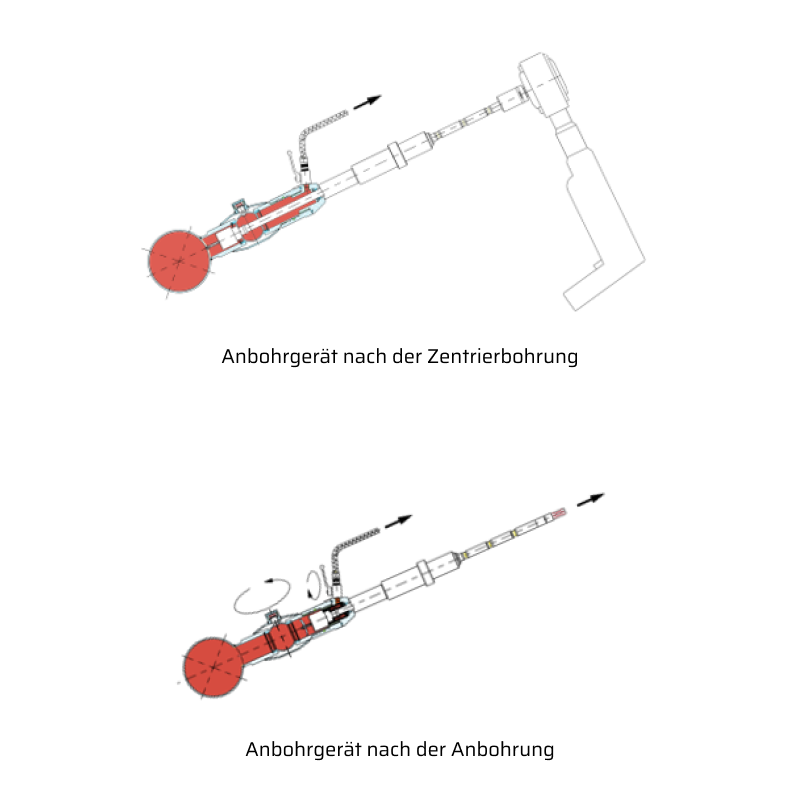 Anbohrgerät nach der Zentrierbohrung

Anbohrgerät nach der Anbohrung